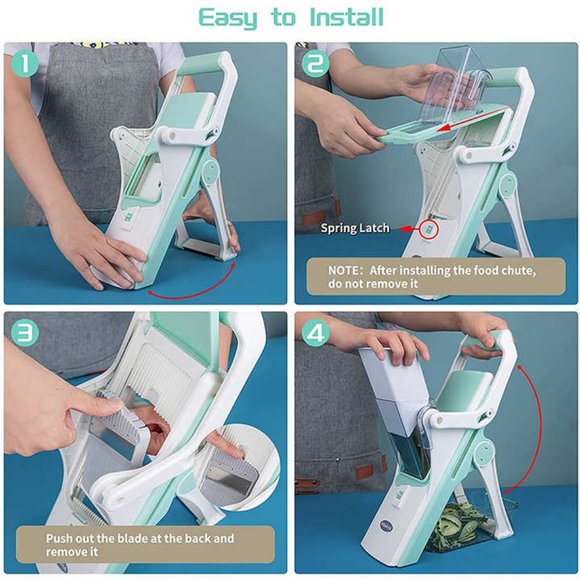 Easy to Install

1

2

Spring Latch

NOTE: After installing the food chute, do not remove it

3

Push out the blade at the back and remove it

4